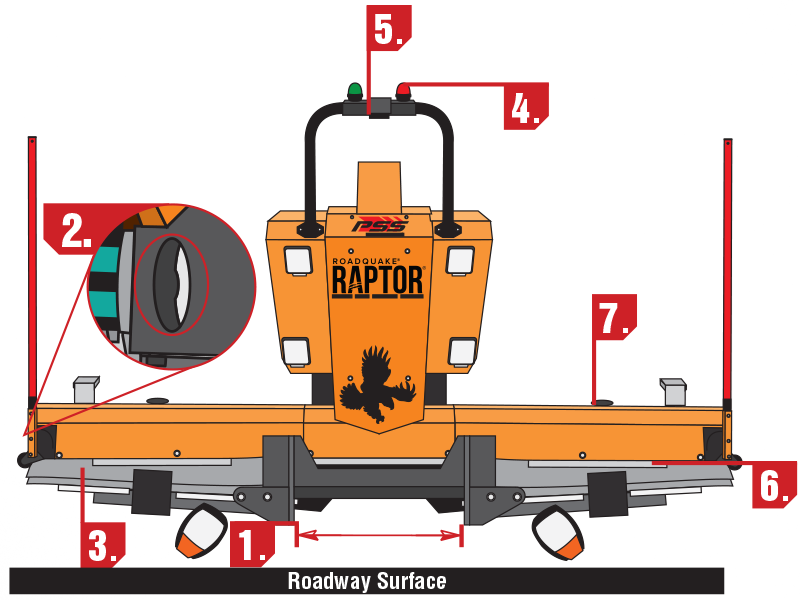 5.

4.

2.

PSS

ROADQUAKE®
RAPTOR®

7.

6.

3.

1.

Roadway Surface