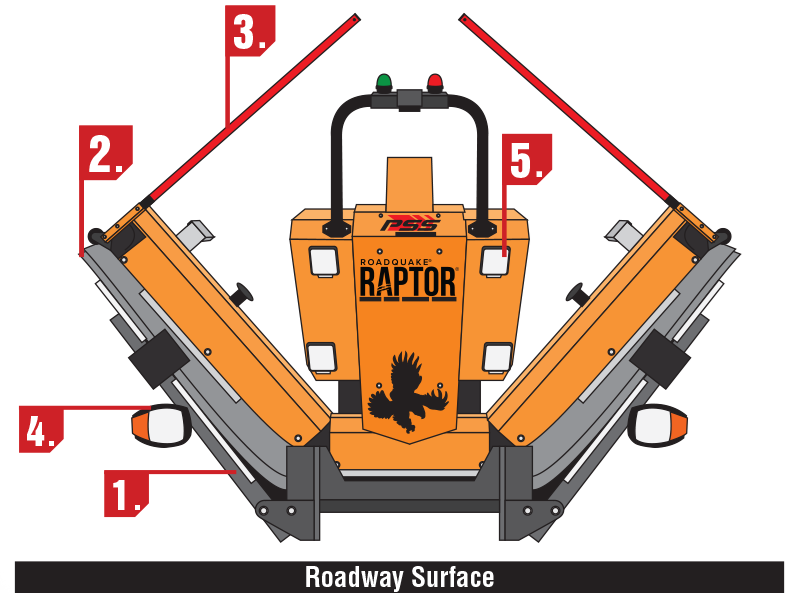 3.

2.

5.

PSS

ROADQUAKE®
RAPTOR®

4.

1.

Roadway Surface